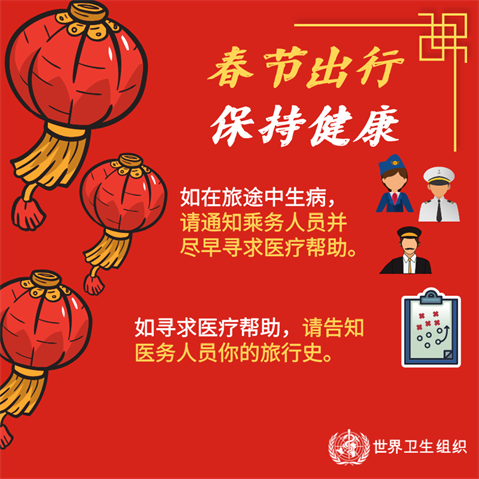 春节出行
保持健康

如在旅途中生病，请通知乘务人员并尽早寻求医疗帮助。

如寻求医疗帮助，请告知医务人员你的旅行史。

世界卫生组织