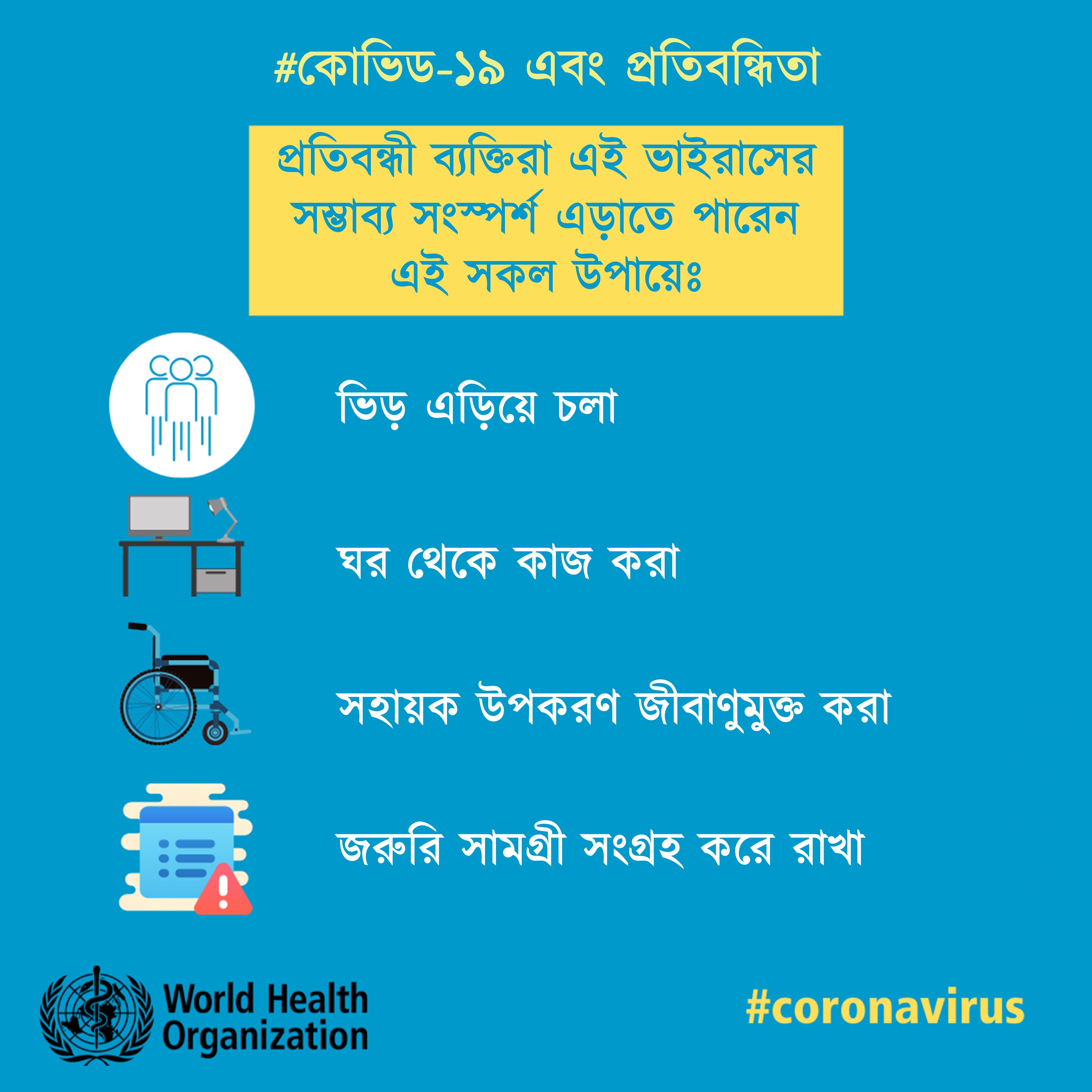 #কোভিড-১৯ এবং প্রতিবন্ধিতা

প্রতিবন্ধী ব্যক্তিরা এই ভাইরাসের সম্ভাব্য সংস্পর্শ এড়াতে পারেন এই সকল উপায়েঃ

ভিড় এড়িয়ে চলা

ঘর থেকে কাজ করা

সহায়ক উপকরণ জীবাণুমুক্ত করা

জরুরি সামগ্রী সংগ্রহ করে রাখা

World Health Organization

#coronavirus