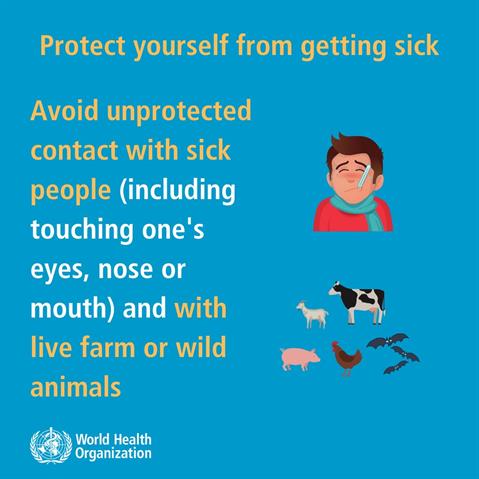 Protect yourself from getting sick

Avoid unprotected contact with sick people (including touching one's eyes, nose or mouth) and with live farm or wild animals

World Health Organization