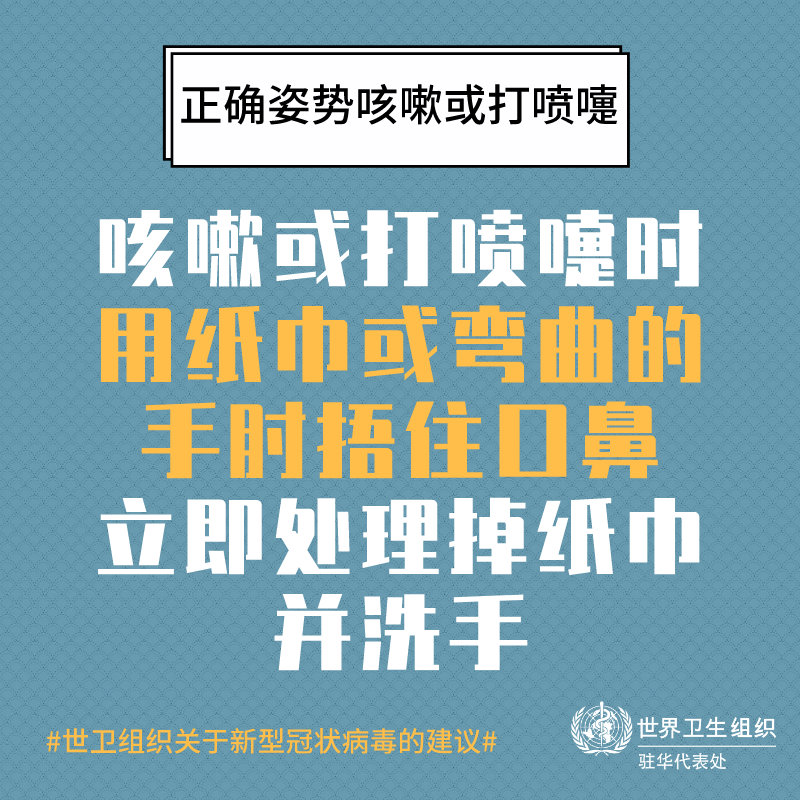 正确姿势咳嗽或打喷嚏

咳嗽或打喷嚏时
用纸巾或弯曲的
手肘捂住口鼻
立即处理掉纸巾
并洗手

#世卫组织关于新型冠状病毒的建议#

世界卫生组织
驻华代表处